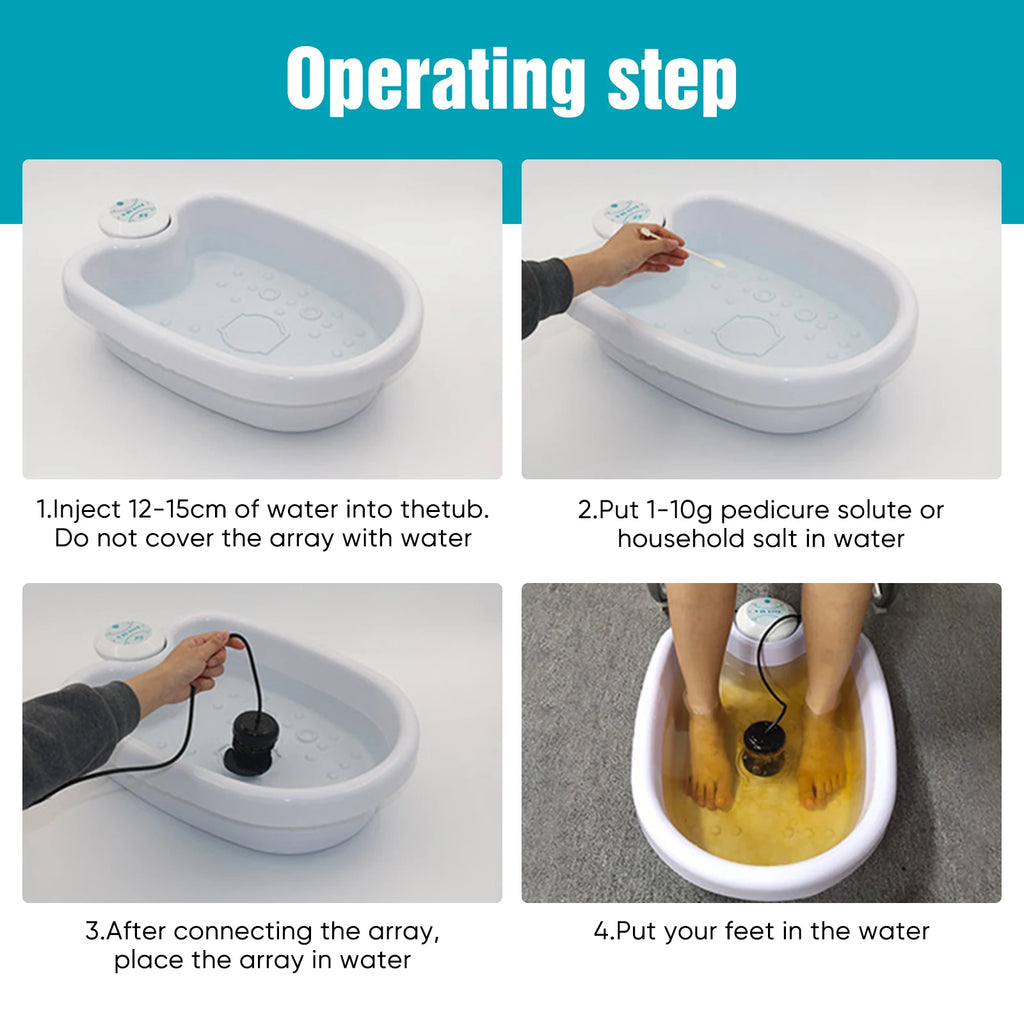 Operating step

1.Inject 12-15cm of water into thetub. Do not cover the array with water

2.Put 1-10g pedicure solute or household salt in water

3.After connecting the array, place the array in water

4.Put your feet in the water