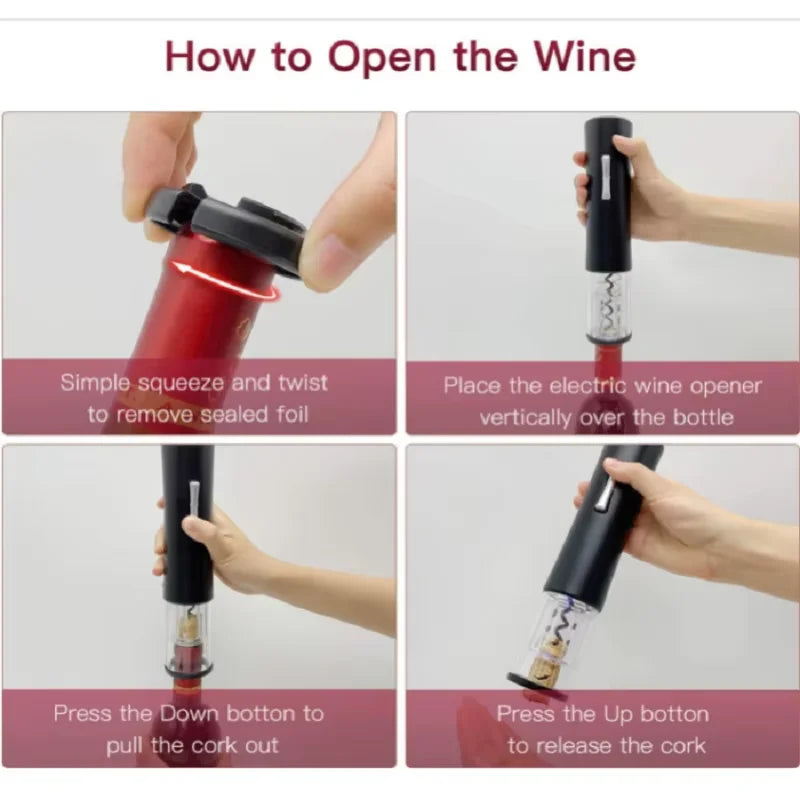 How to Open the Wine

Simple squeeze and twist to remove sealed foil

Place the electric wine opener vertically over the bottle

Press the Down botton to pull the cork out

Press the Up botton to release the cork